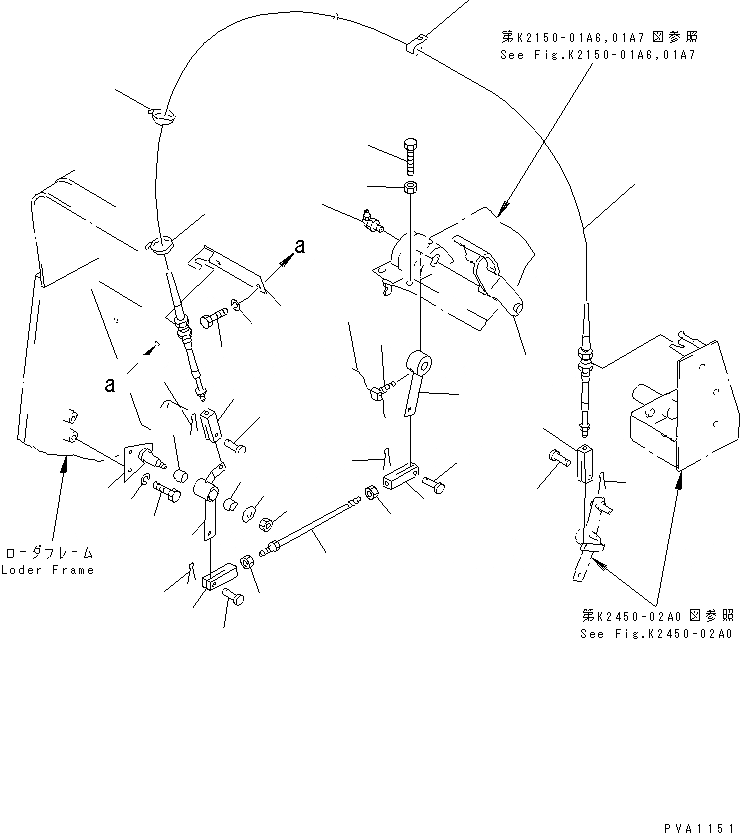 第K2150-01A6,01A7 図参照
See Fig.K2150-01A6,01A7

a

a

ローダフレーム
Loder Frame

第K2450-02A0 図参照
See Fig.K2450-02A0

PVA1151