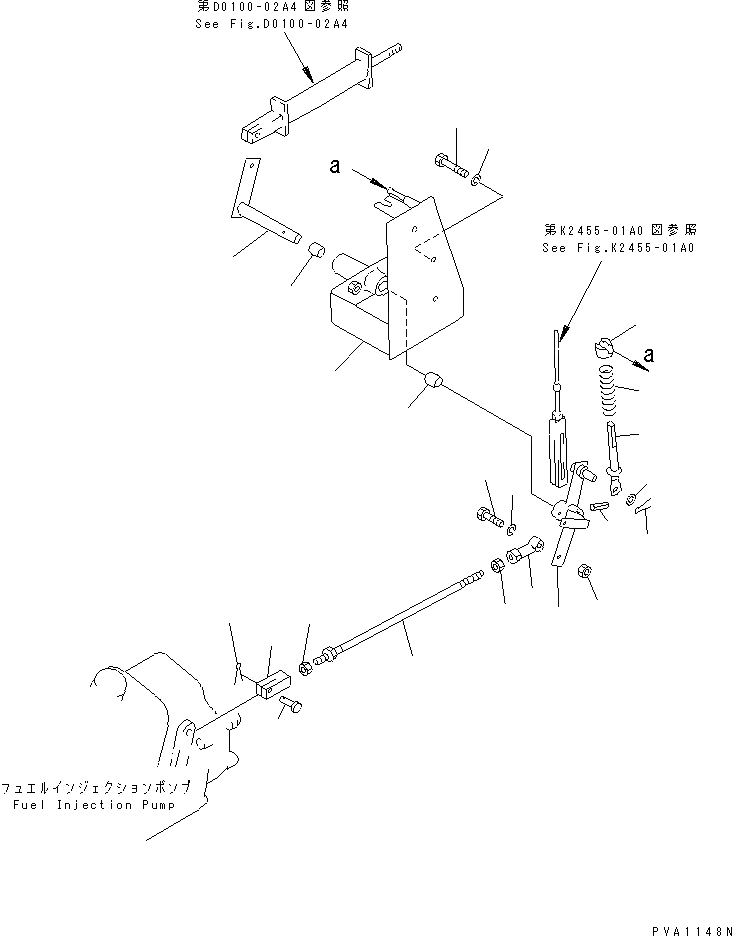 第D0100-02A4 図参照
See Fig.D0100-02A4

a

第K2455-01A0 図参照
See Fig.K2455-01A0

a

フュエルインジェクションポンプ
Fuel Injection Pump

PVA1148N