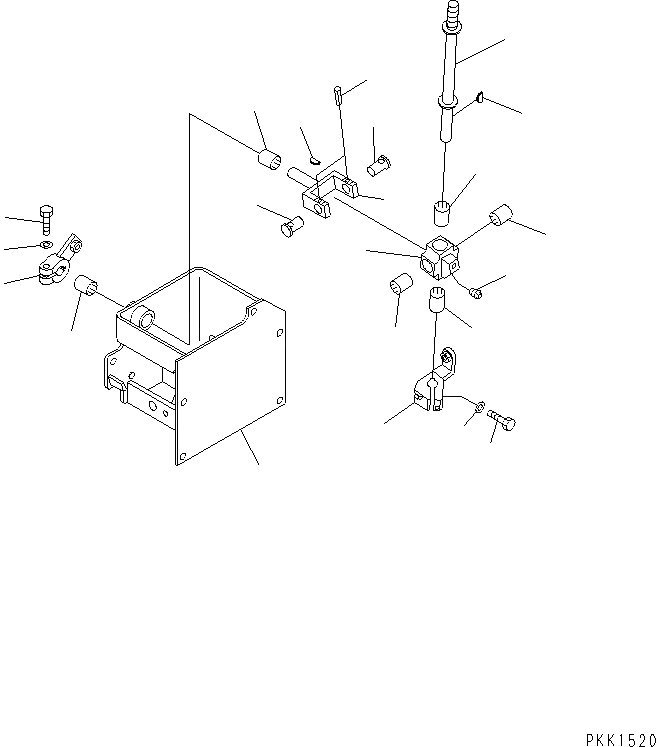 PKK1520