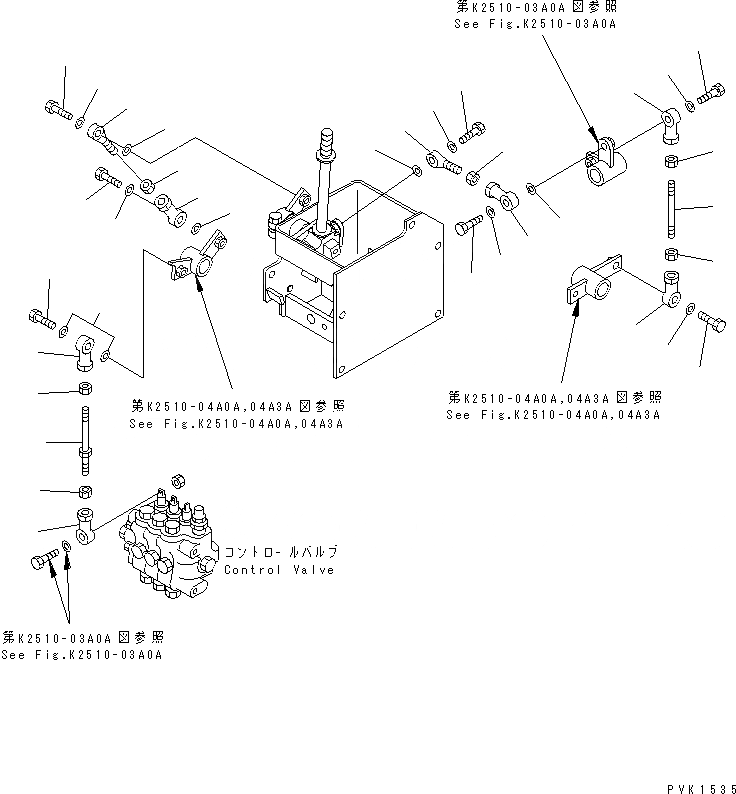 第K2510-03A0A 図参照
See Fig.K2510-03A0A

第K2510-04A0A,04A3A 図参照
See Fig.K2510-04A0A,04A3A

第K2510-04A0A,04A3A 図参照
See Fig.K2510-04A0A,04A3A

コントロールバルブ
Control Valve

第K2510-03A0A 図参照
See Fig.K2510-03A0A

PVK1535