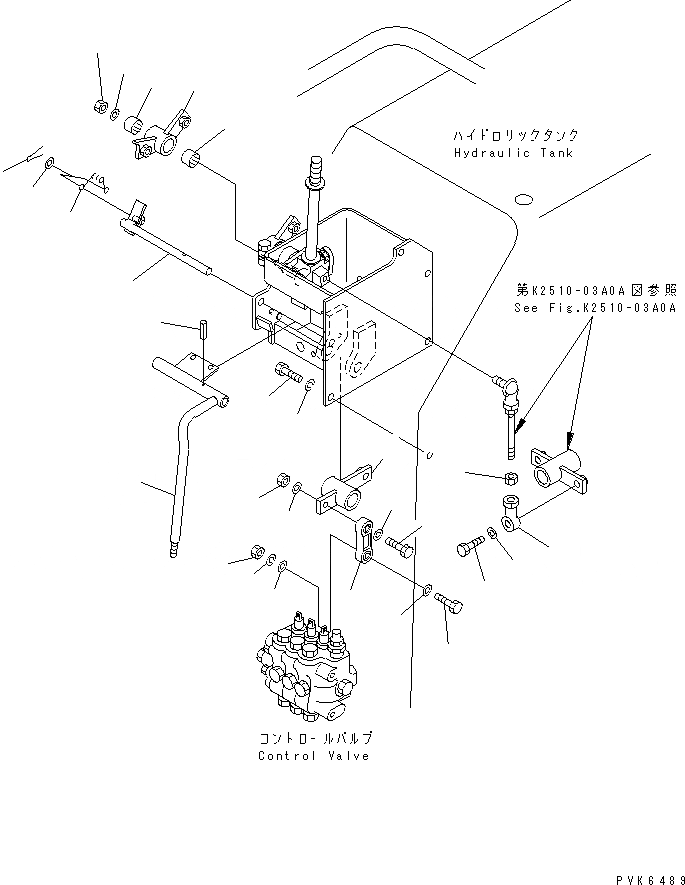 ハイドロリックタンク
Hydraulic Tank

第K2510-03A0A図参照
See Fig.K2510-03A0A

コントロールバルブ
Control Valve

PVK6489