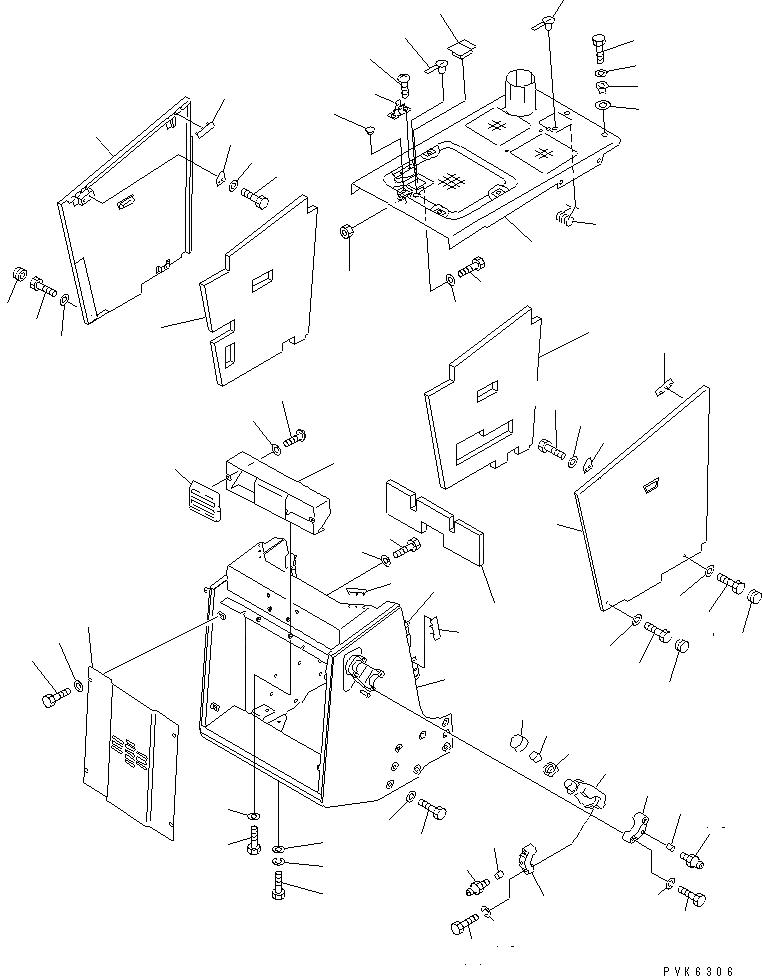 PVK6306