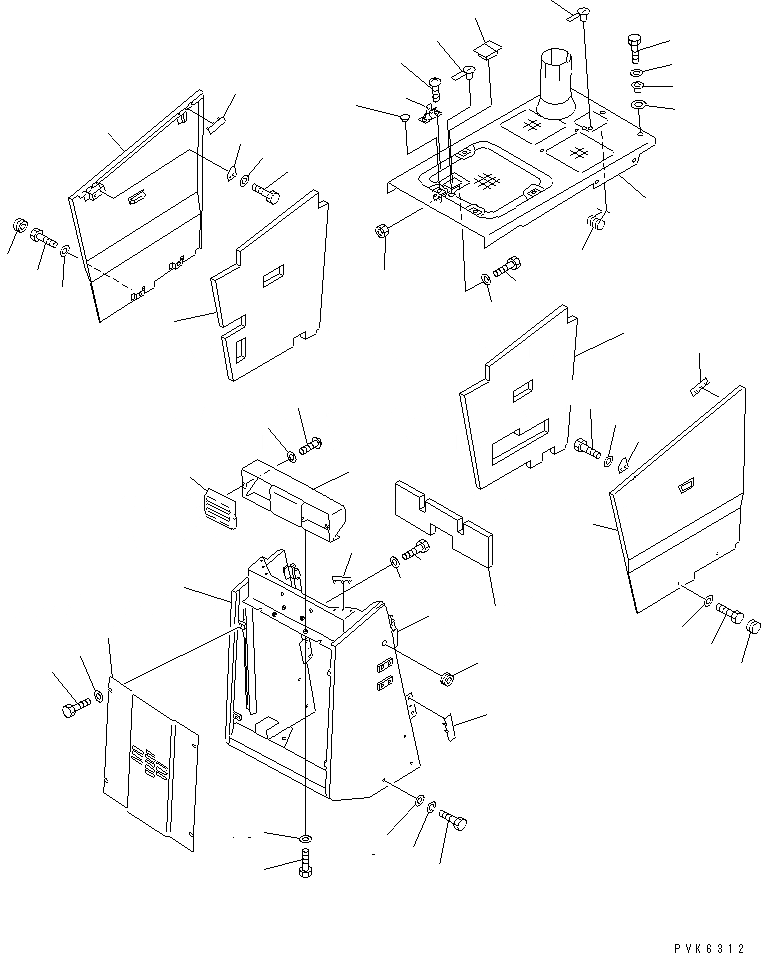 PVK6312