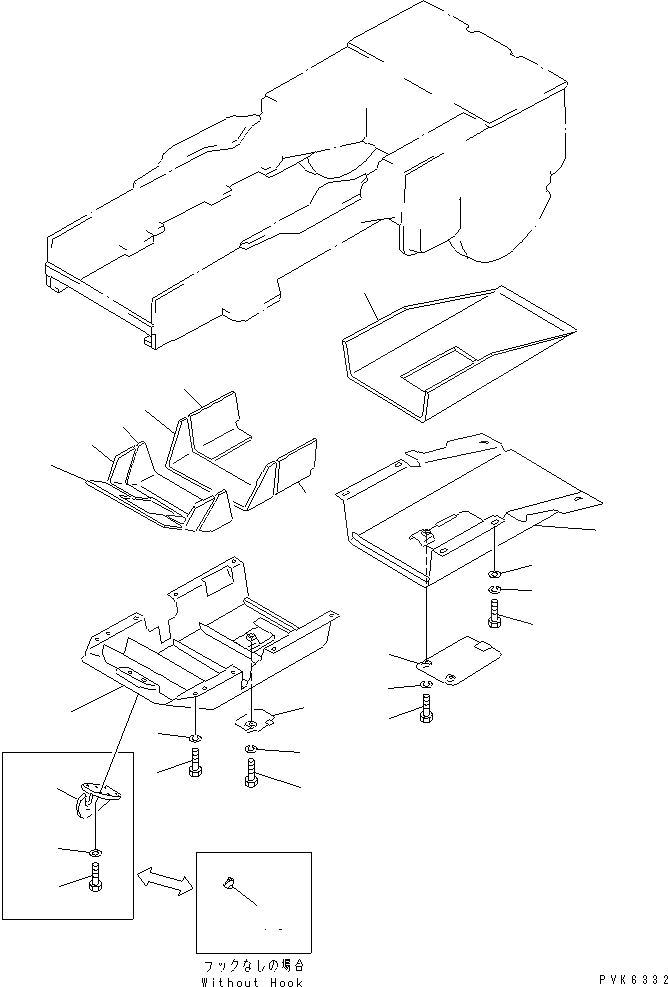 フックなしの場合
Without Hook

PVK6332