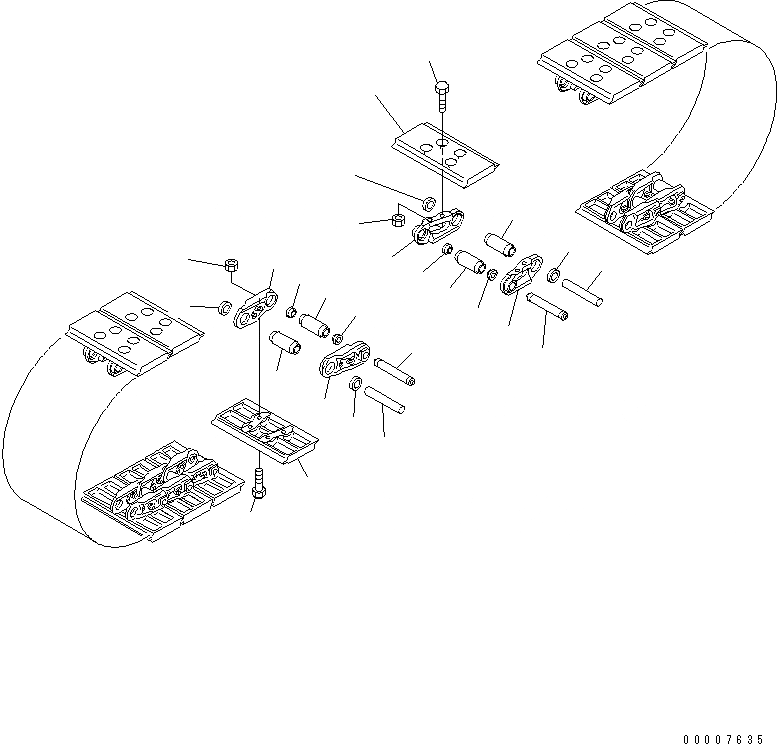 00007635