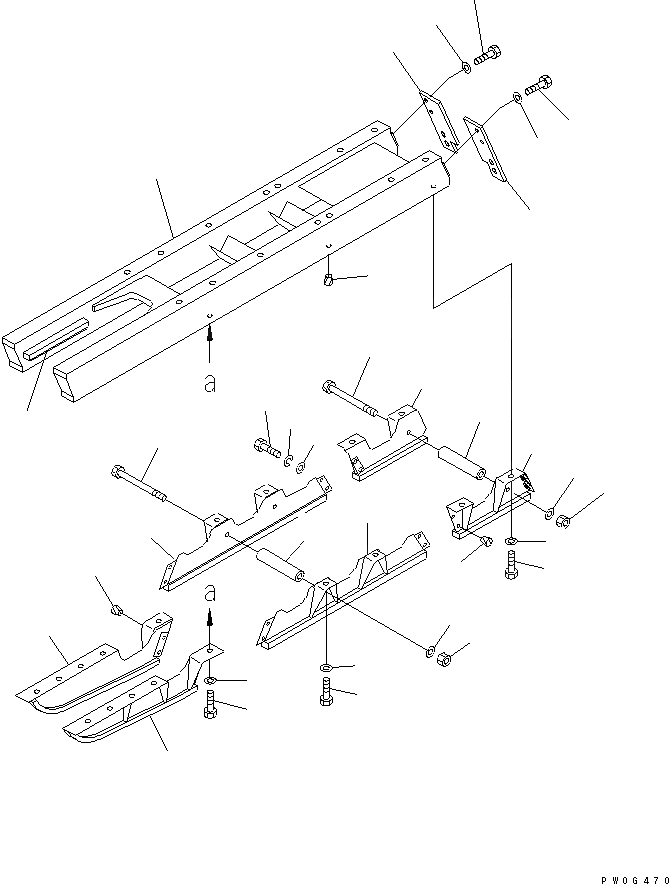 a

a

PW0G470