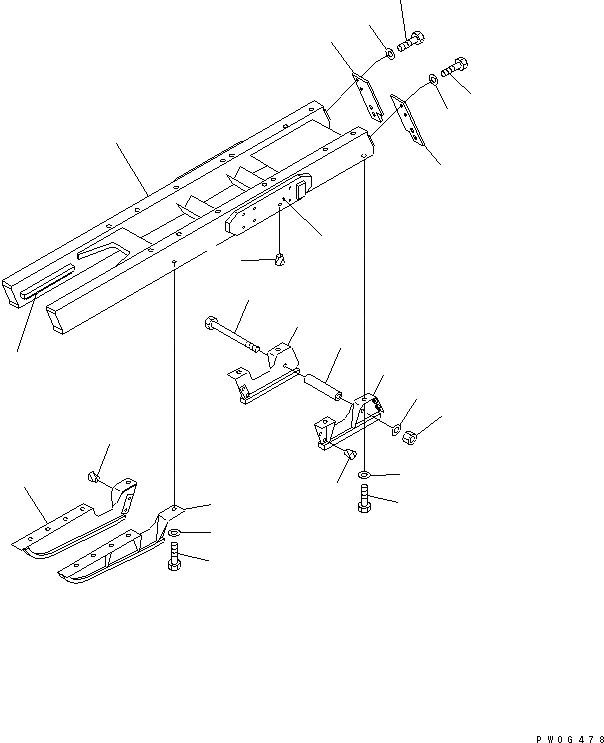 PW0G478