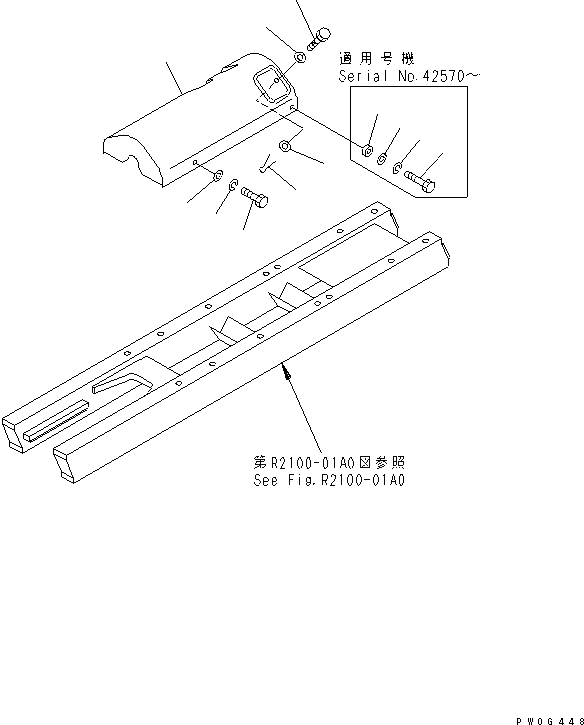 適用号機
Serial No.42570~

第R2100-01A0図参照
See Fig.R2100-01A0

PW0G448