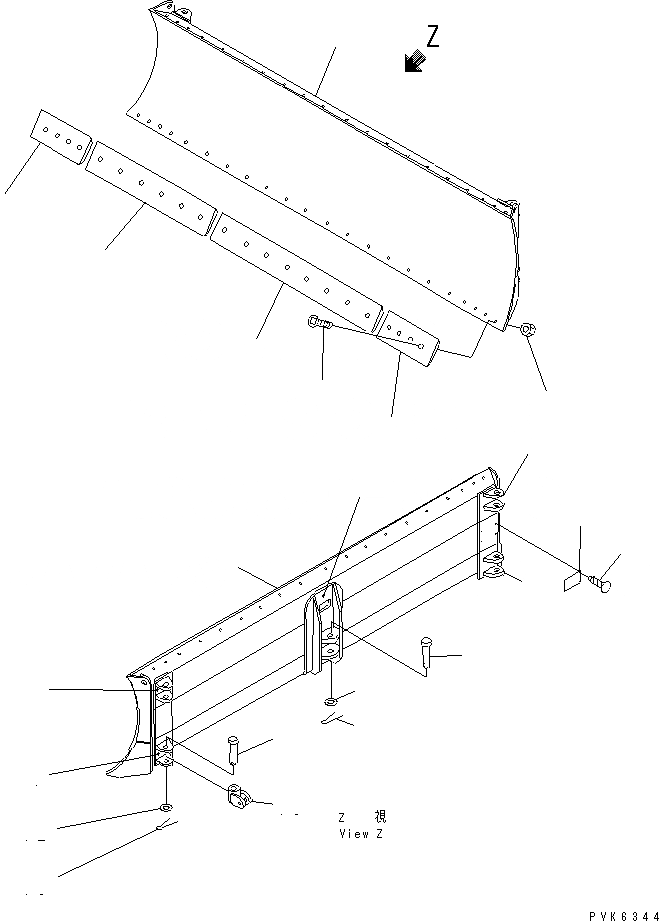 Z

Z 視
View Z

PVK6344