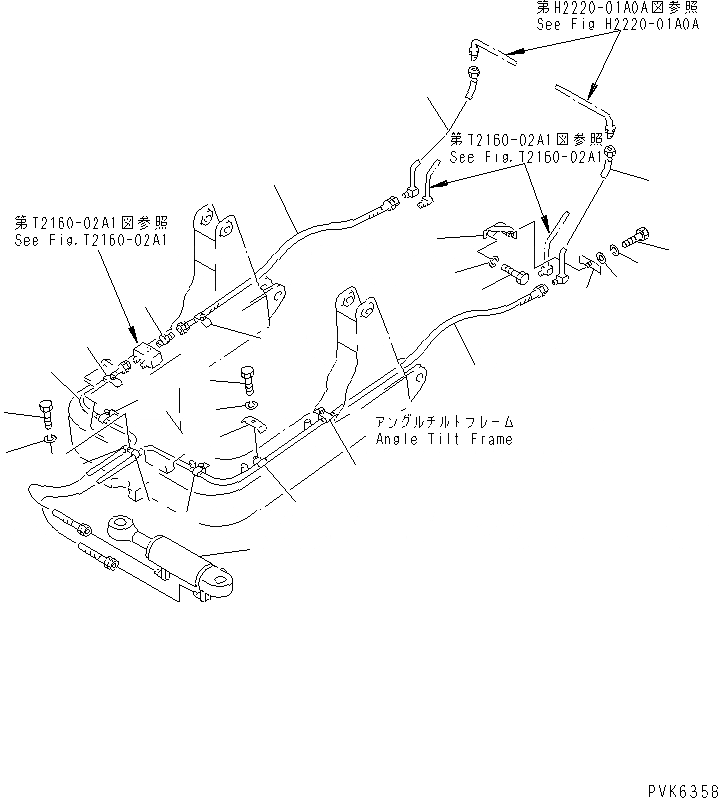 第H2220-01A0A図参照
See Fig H2220-01A0A

第T2160-02A1図参照
See Fig.T2160-02A1

第T2160-02A1図参照
See Fig.T2160-02A1

アングルチルトフレーム
Angle Tilt Frame

PVK6358