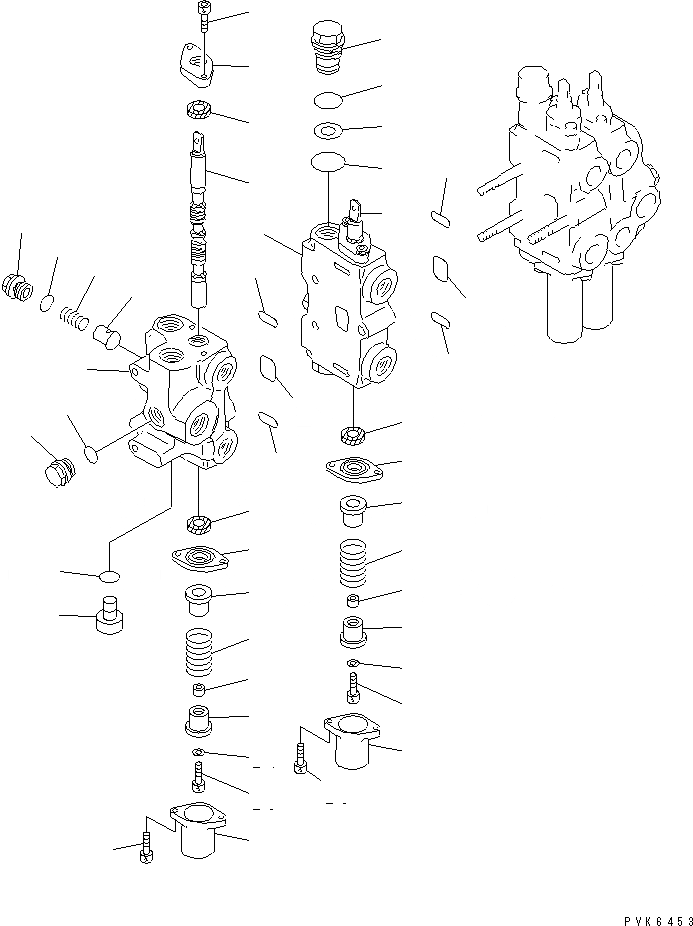 PVK6453