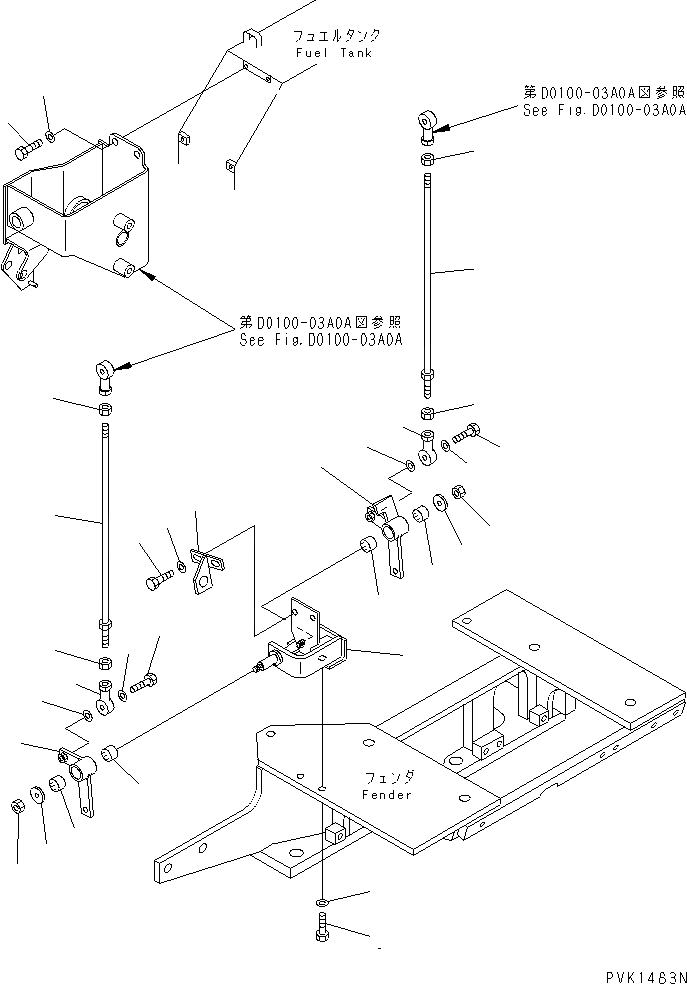 フュエルタンク
Fuel Tank

第D0100-03A0A図参照
See Fig.D0100-03A0A

第D0100-03A0A図参照
See Fig.D0100-03A0A

フェンダ
Fender

PVK1483N