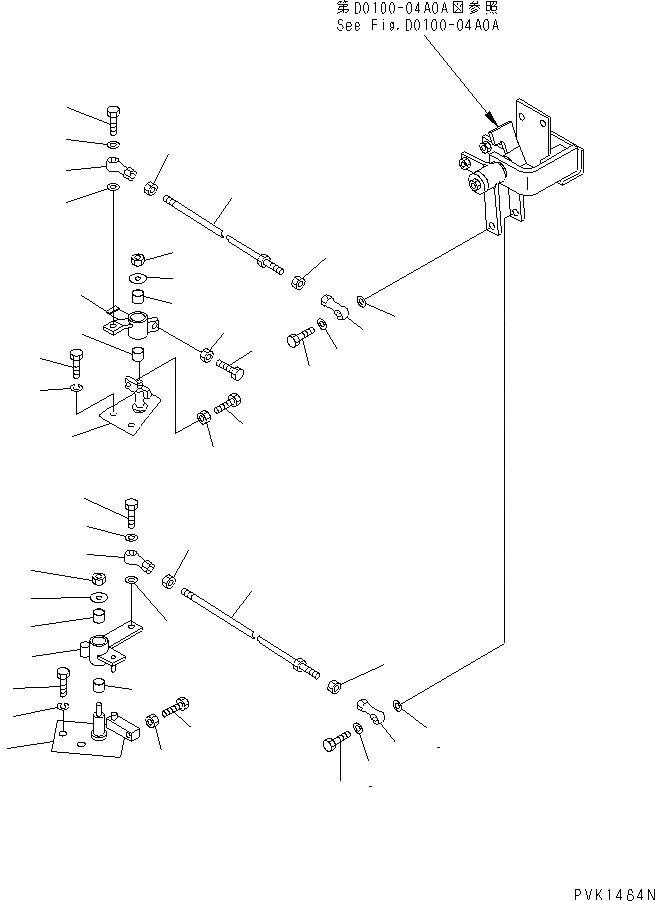 第D0100-04A0A図参照
See Fig.D0100-04A0A

PVK1464N