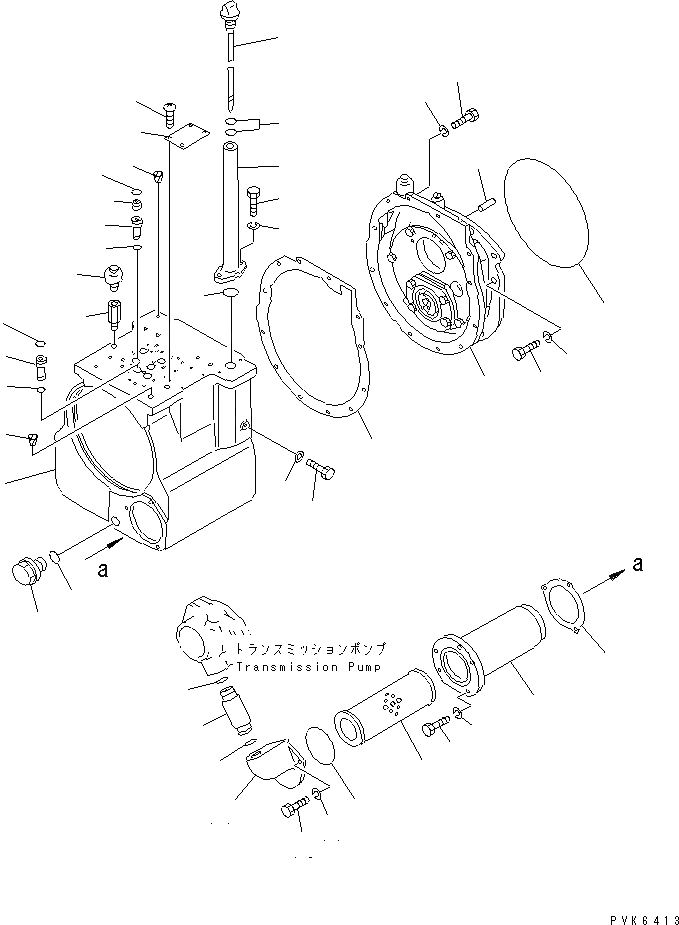 a

a

トランスミッションポンプ
Transmission Pump

PVK6413