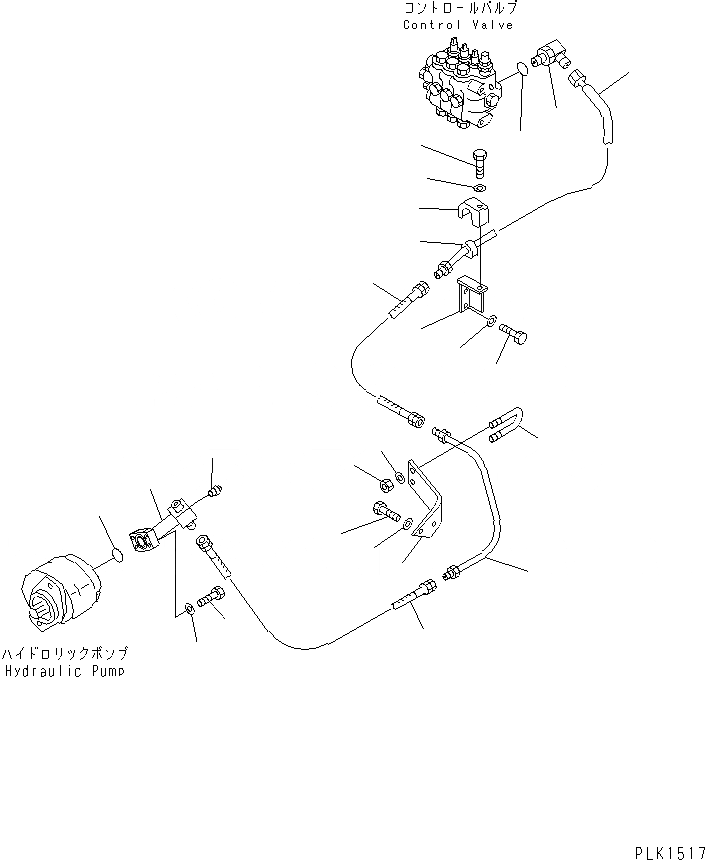 コントロールバルブ
Control Valve

ハイドロリックポンプ
Hydraulic Pump

PLK1517