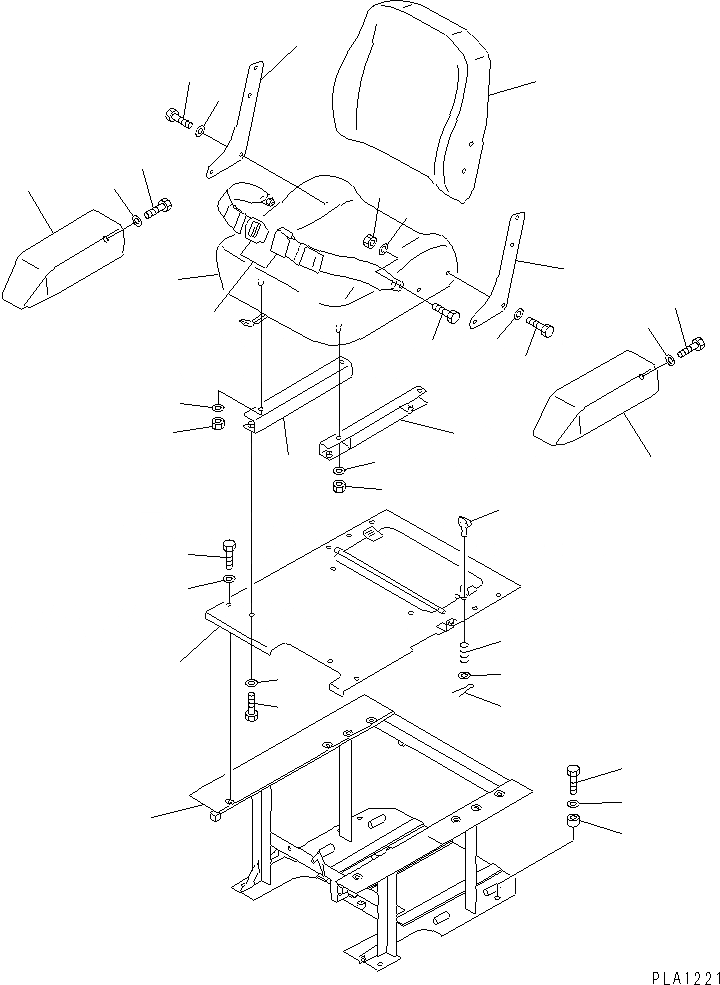 PLA1221