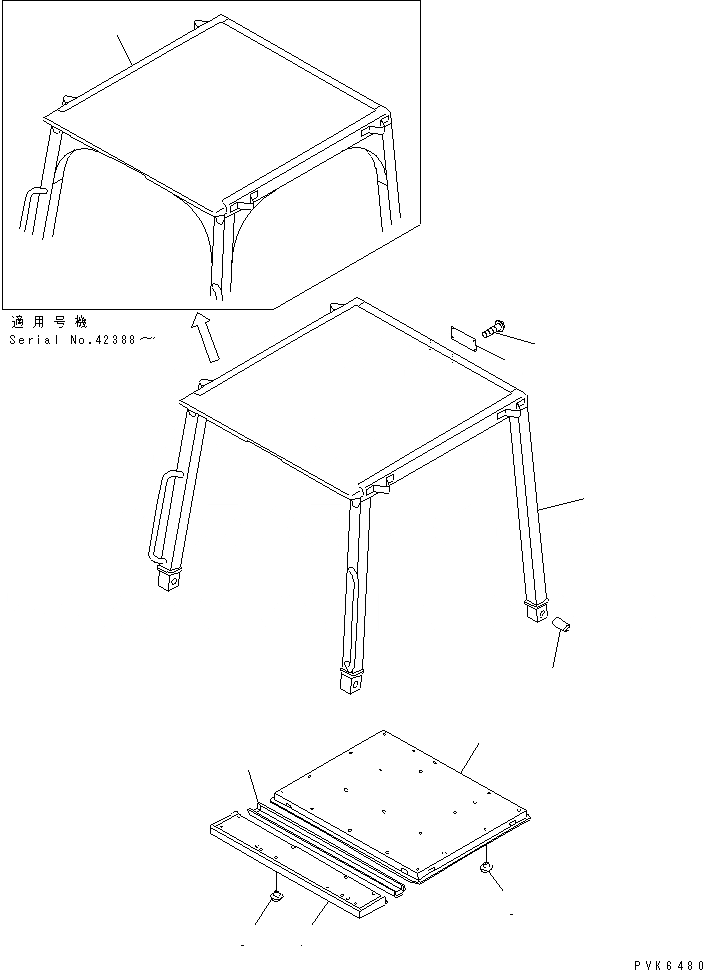 適用号機
Serial No.42388～

PVK6480