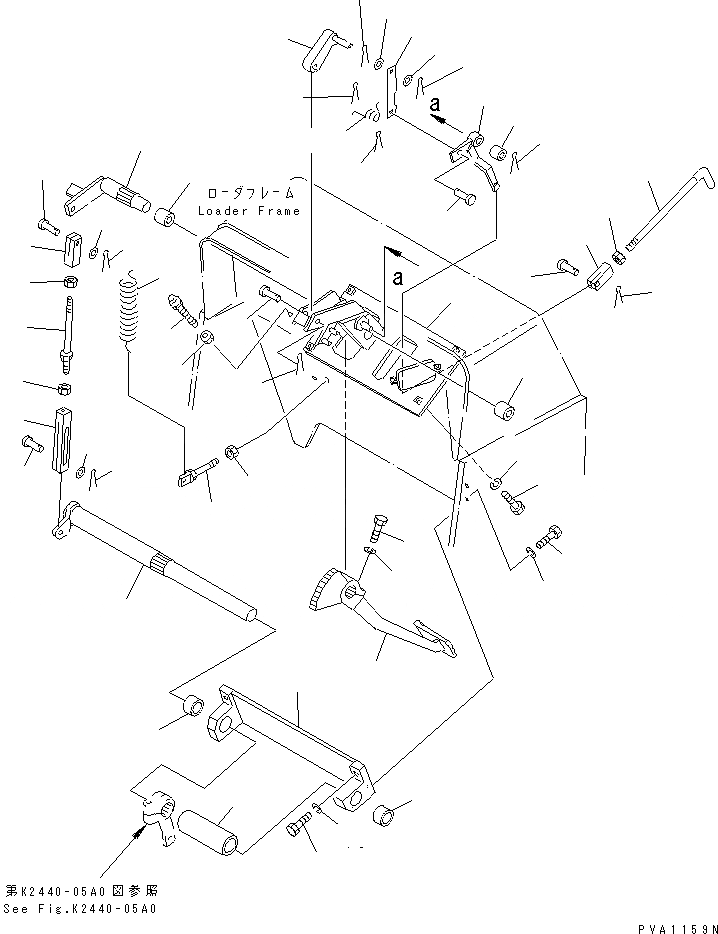 a

ローダフレーム
Loader Frame

a

第K2440-05A0図参照
See Fig.K2440-05A0

PVA1159N