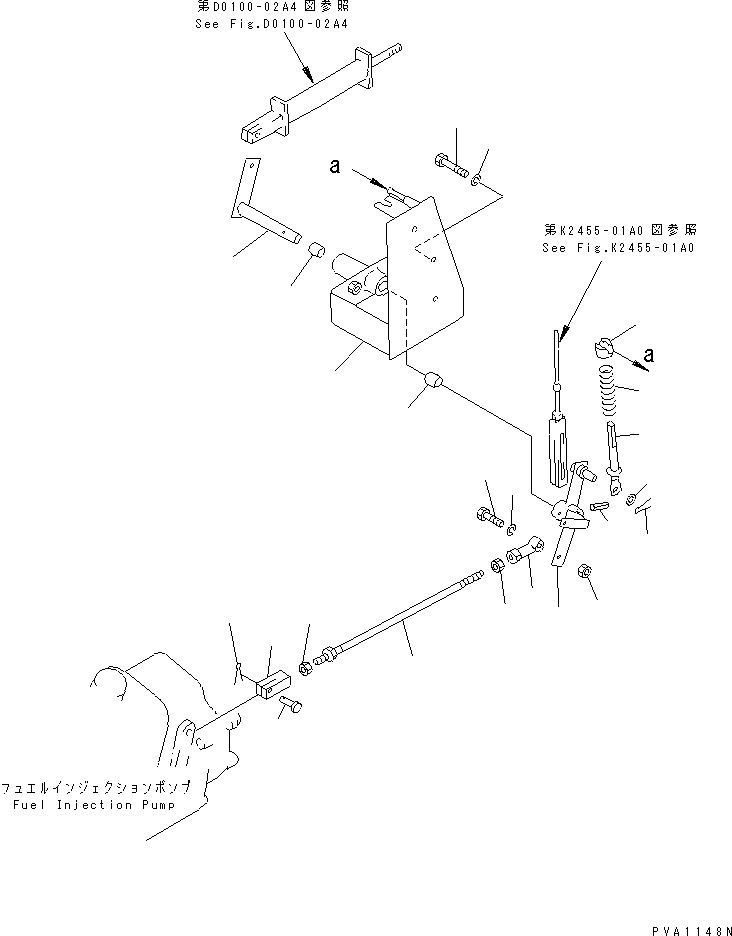 第D0100-02A4 図参照
See Fig.D0100-02A4

a

第K2455-01A0 図参照
See Fig.K2455-01A0

a

フュエルインジェクションポンプ
Fuel Injection Pump

PVA1148N