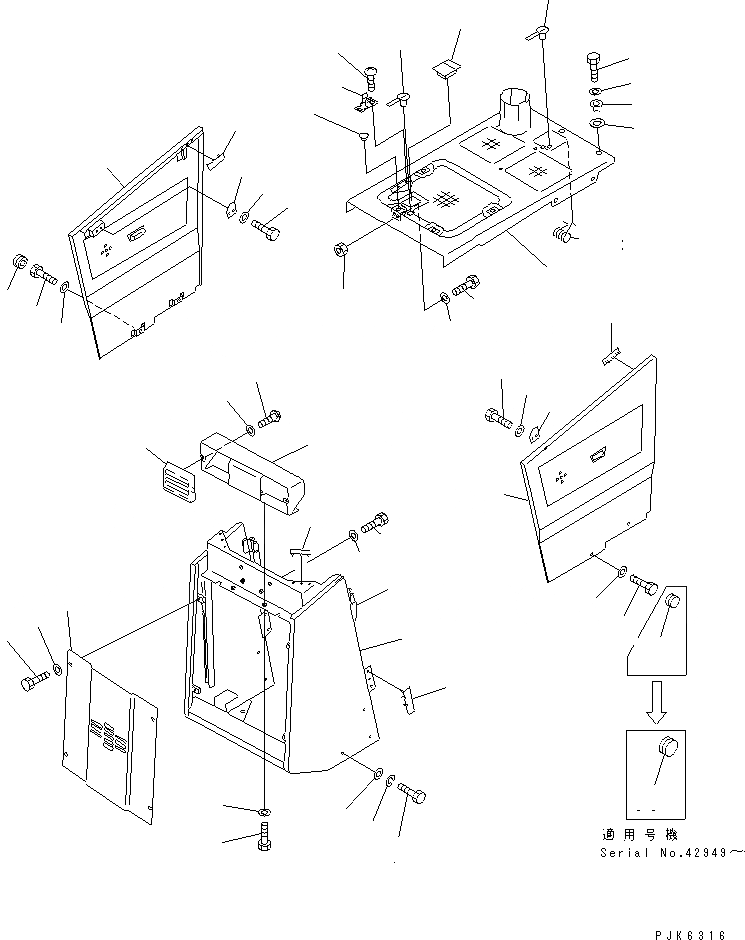 適用号機
Serial No.42949～

PJK6316