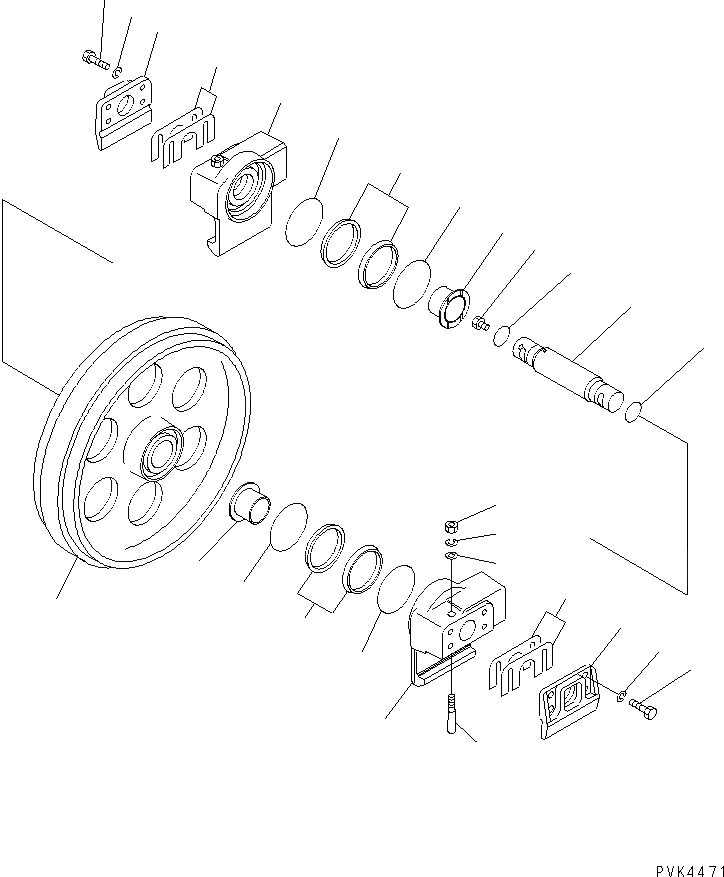 PVK4471