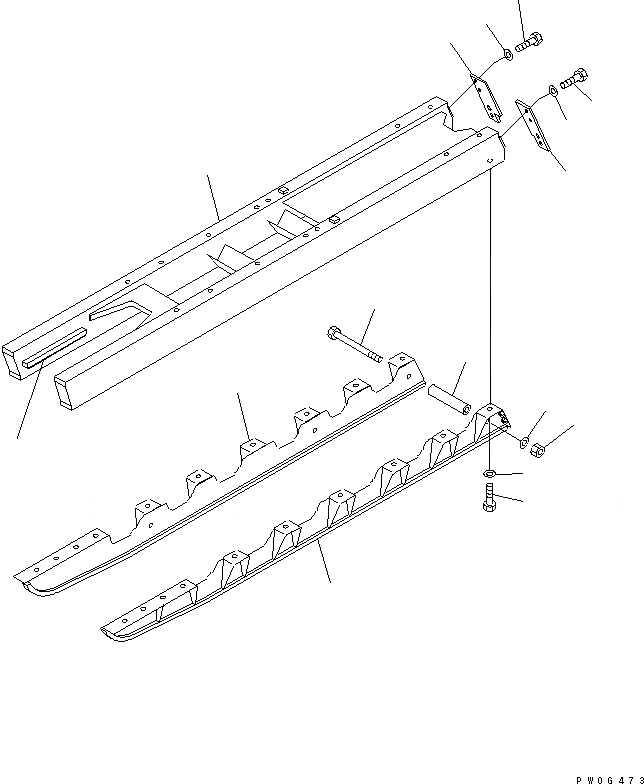 PW06473