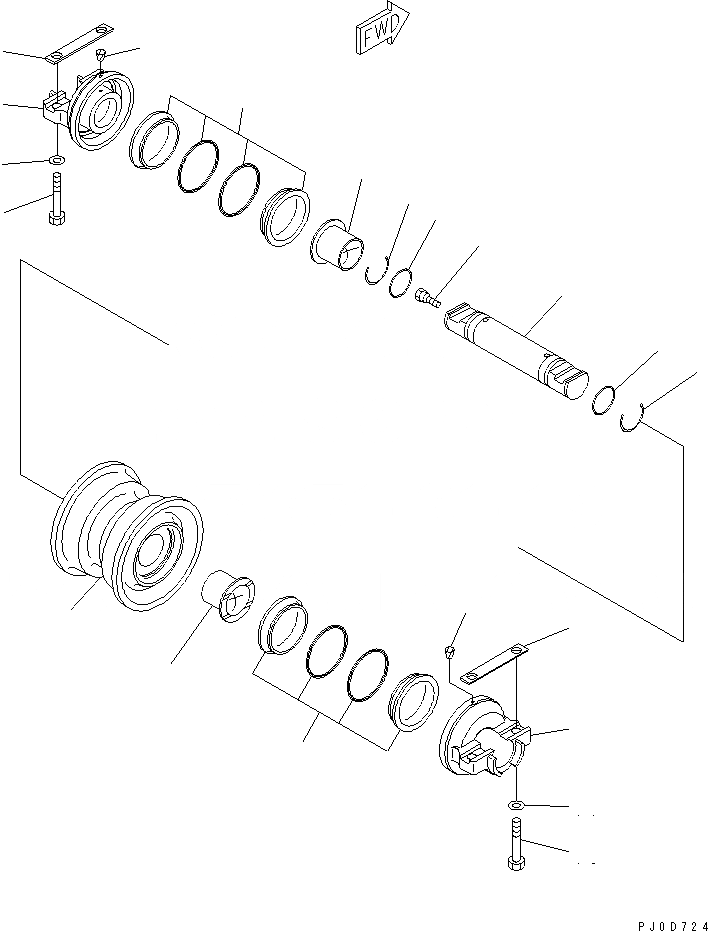 FWD

PJ0D724