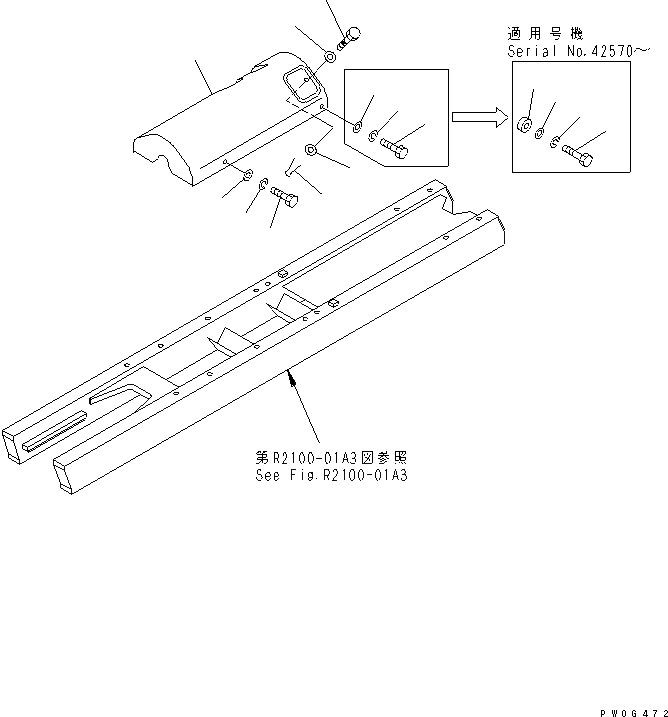 適用号機
Serial No.42570~

第R2100-01A3図参照
See Fig.R2100-01A3

PW0G472