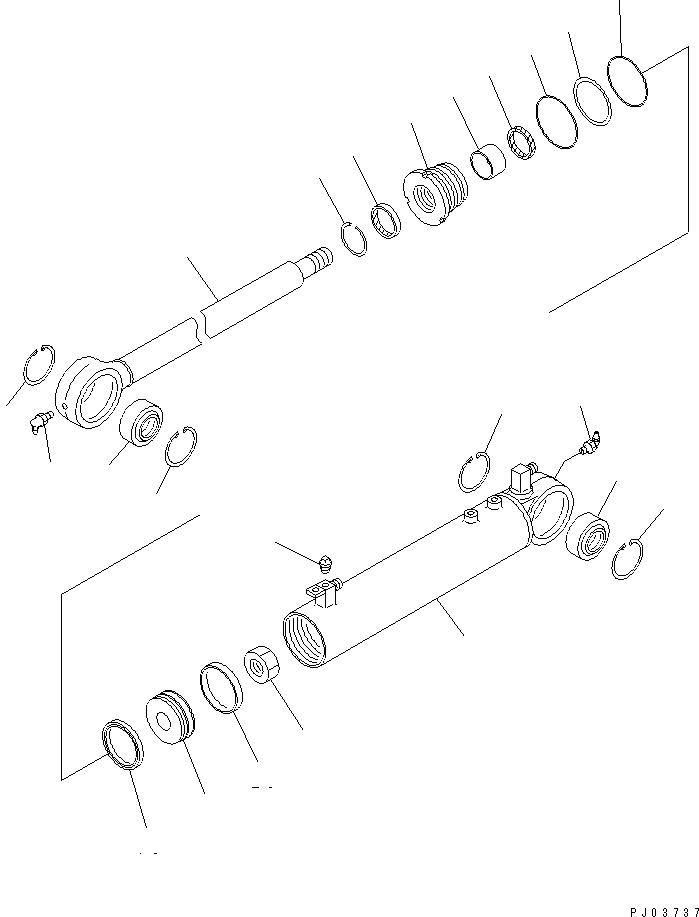 PJ03737