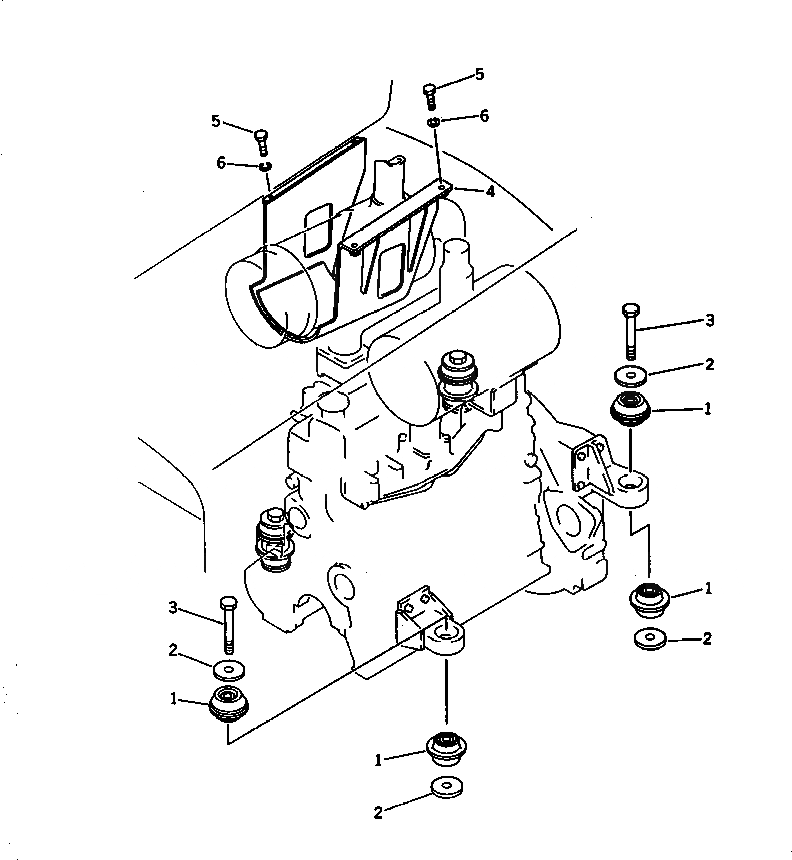 5
5
6
6
4
3
2
1
1
2
3
2
1
1
2