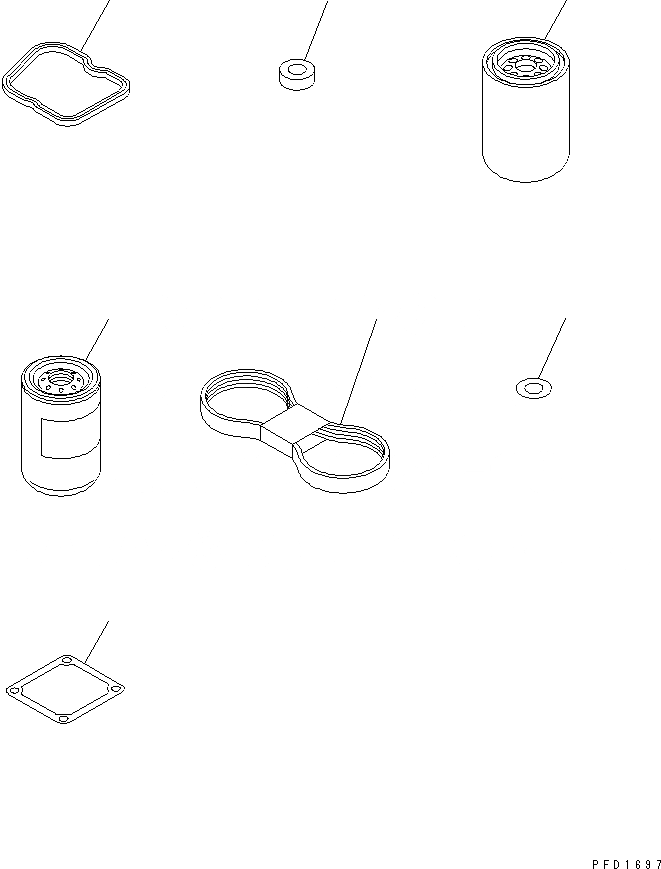 PFD1697