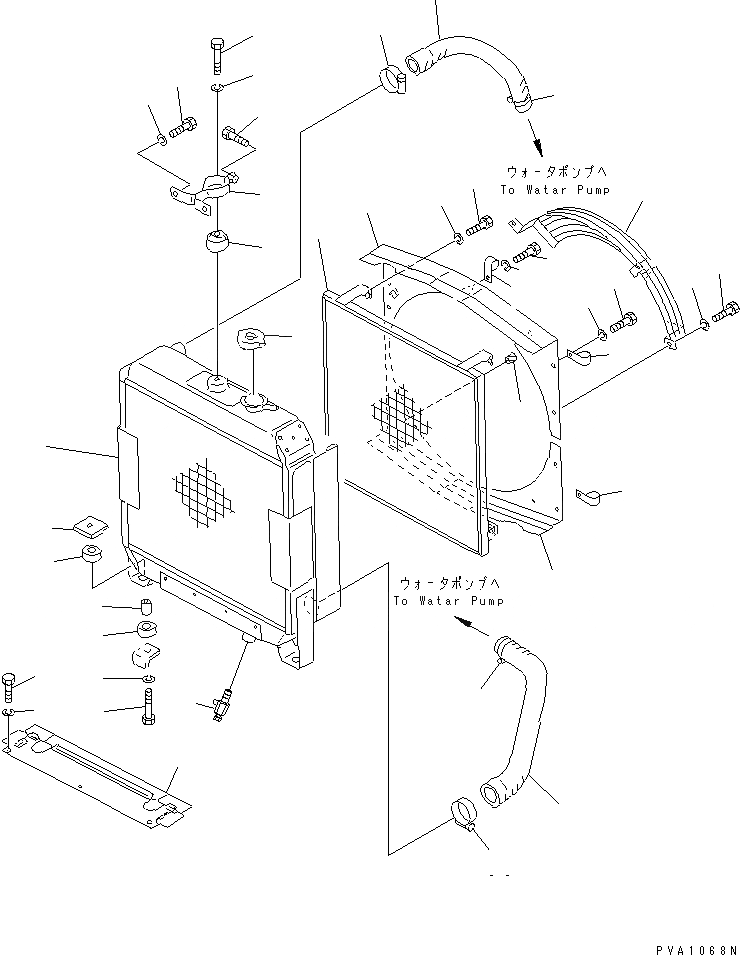 ウォータポンプへ
To Watar Pump

ウォータポンプへ
To Watar Pump

PVA1068N