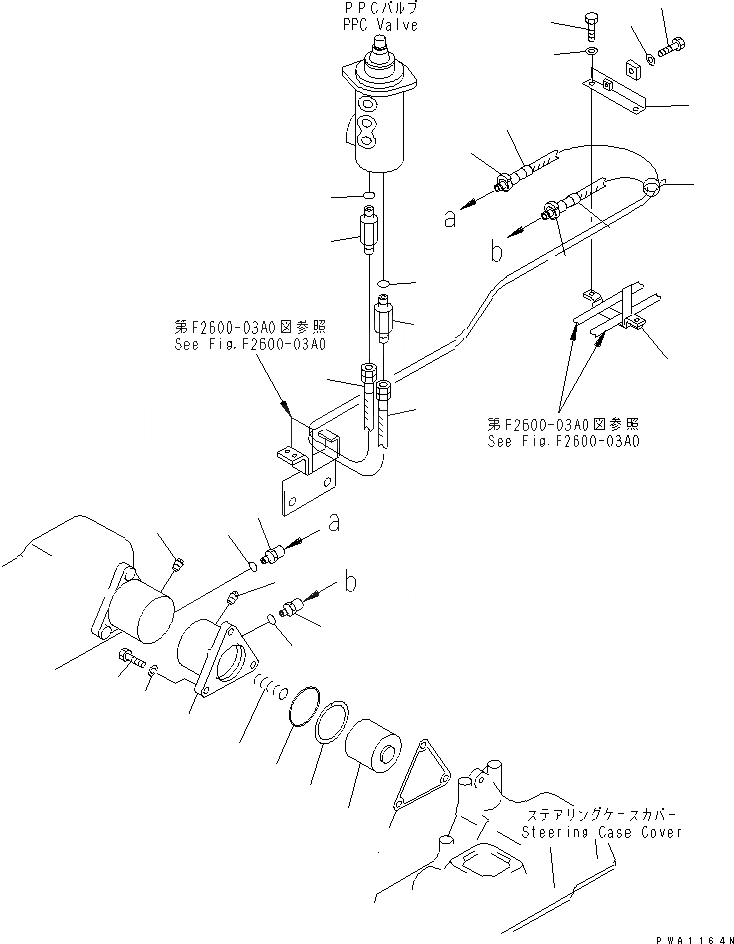 PPCバルブ
PPC Valve

a

b

第F2600-03A0図参照
See Fig.F2600-03A0

第F2600-03A0図参照
See Fig.F2600-03A0

a

b

ステアリングケースカバー
Steering Case Cover

PWA1164N