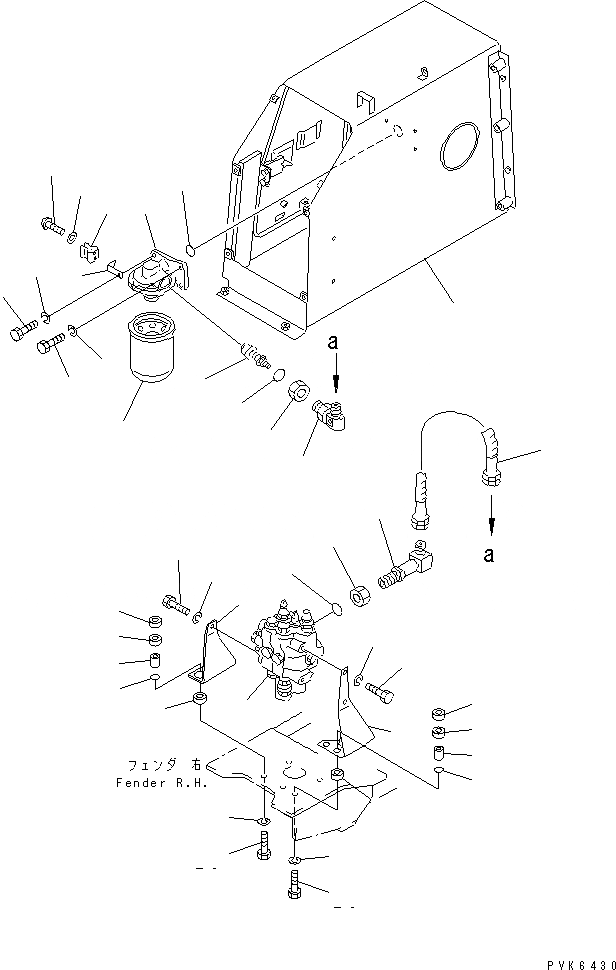 a

a

フェンダ 右
Fender R.H.

PVK6430