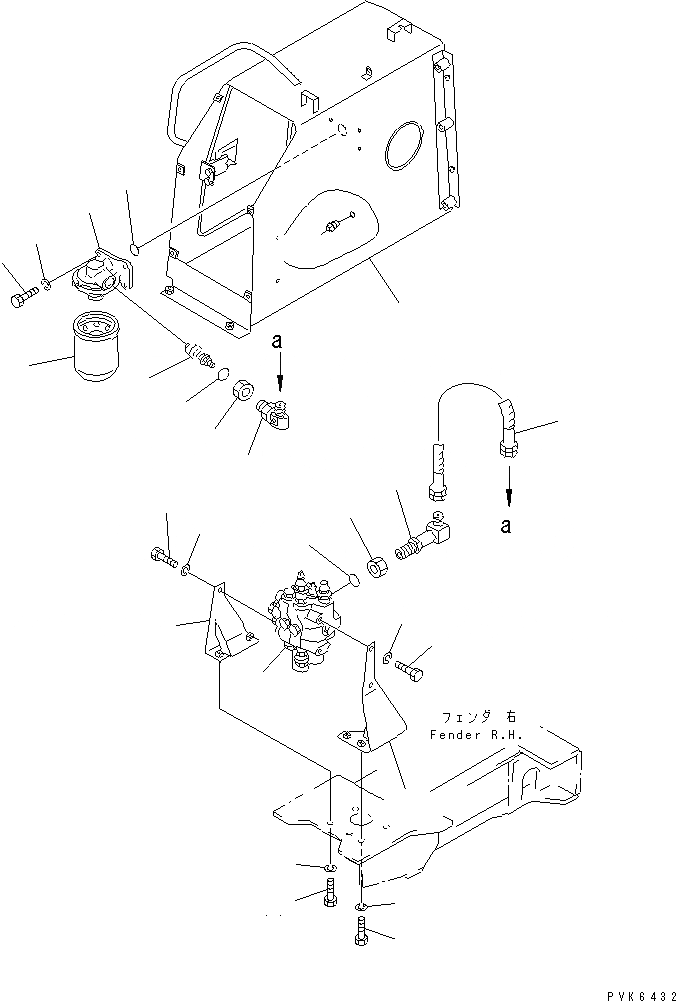 a

a

フェンダ 右
Fender R.H.

PVK6432