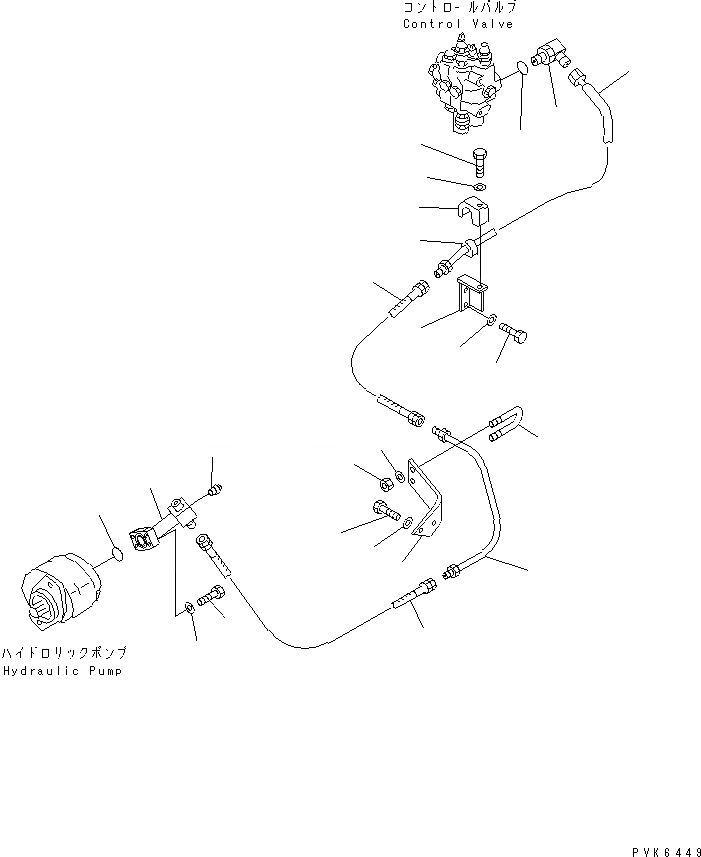 コントロールバルブ
Control Valve

ハイドロリックポンプ
Hydraulic Pump

PVK6449