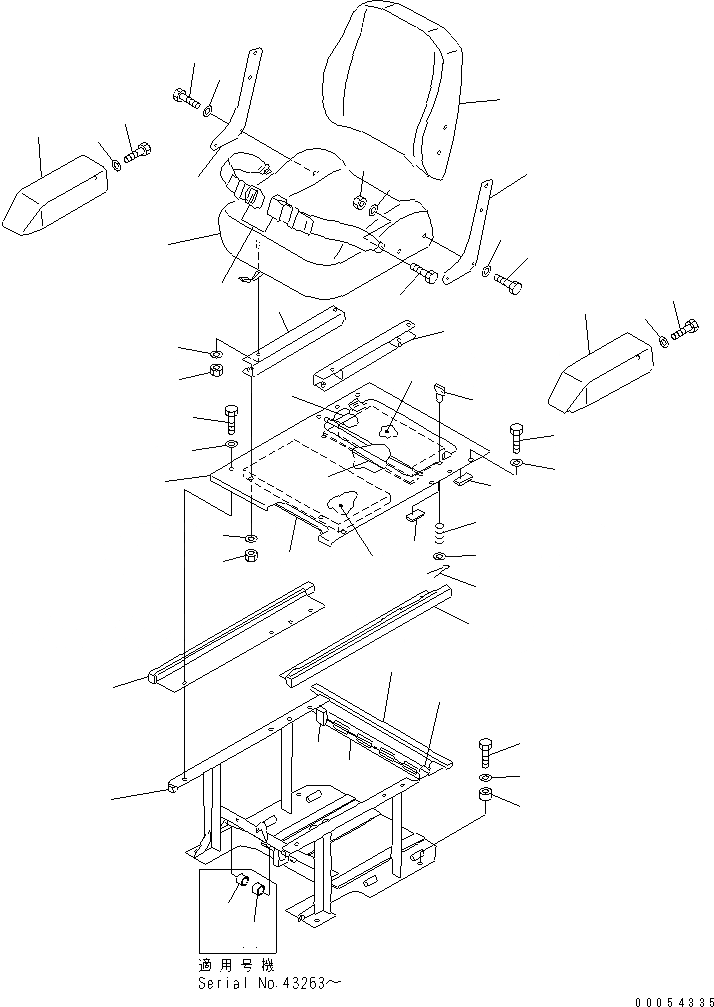 適用号機
Serial No.43263～

00054335