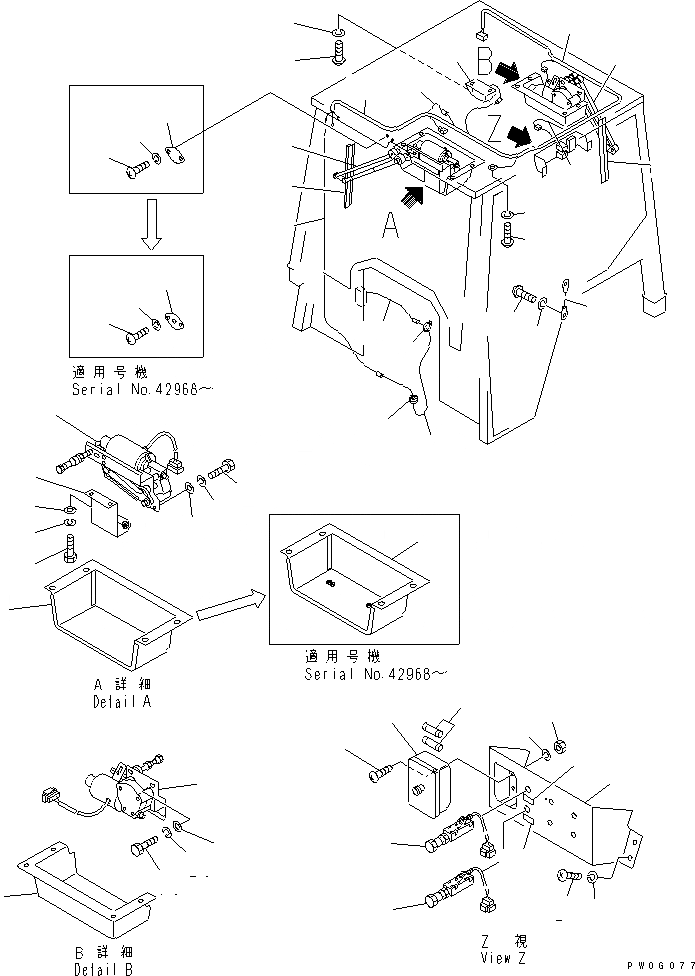 B

Z

A

適用号機
Serial No.42968～

適用号機
Serial No.42968～

A 詳細
Detail A

B 詳細
Detail B

Z 視
View Z

PW06077