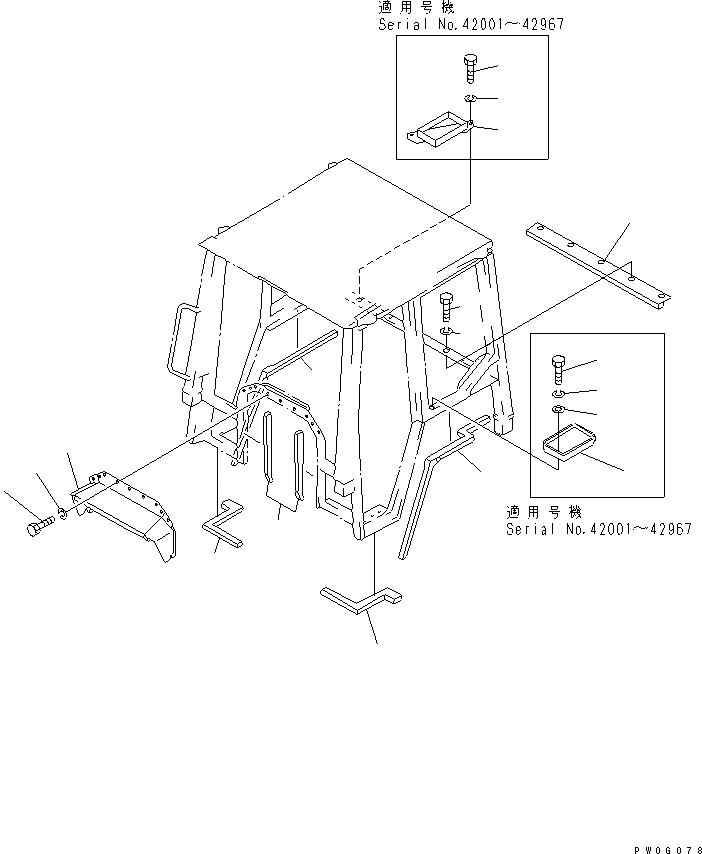 適用号機
Serial No.42001～42967

適用号機
Serial No.42001～42967

PW0G078