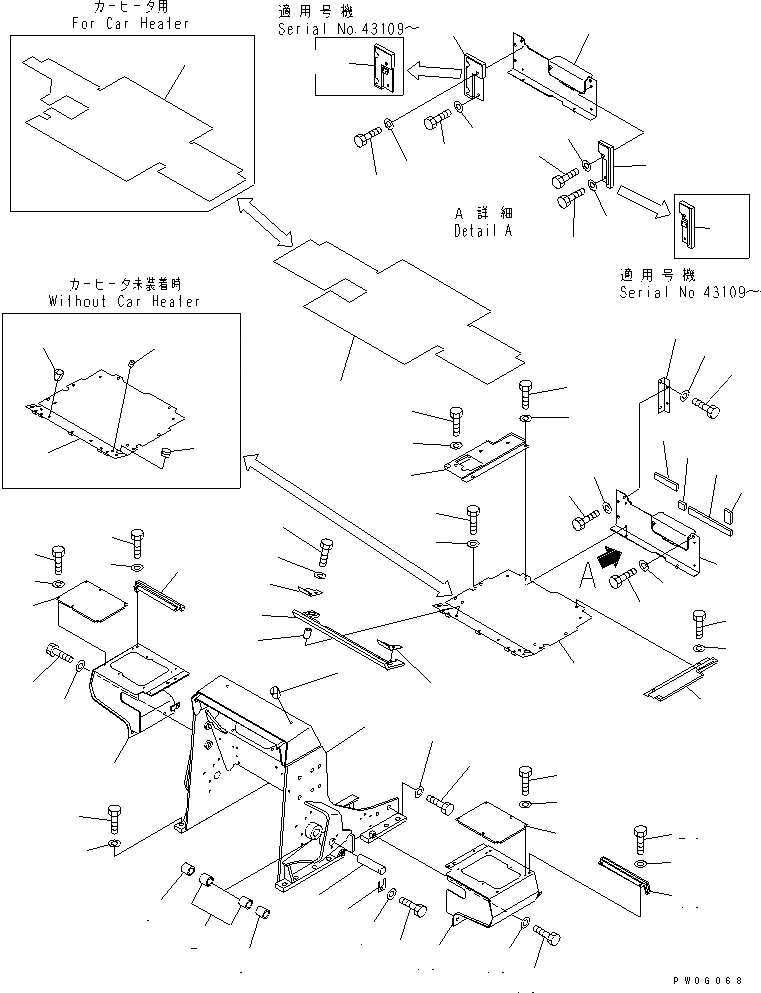 カーヒータ用
For Car Heater

適用号機
Serial No.43109~

A 詳細
Detail A

適用号機
Serial No 43109~

カーヒータ未装着時
Without Car Heater

A

PW0G068