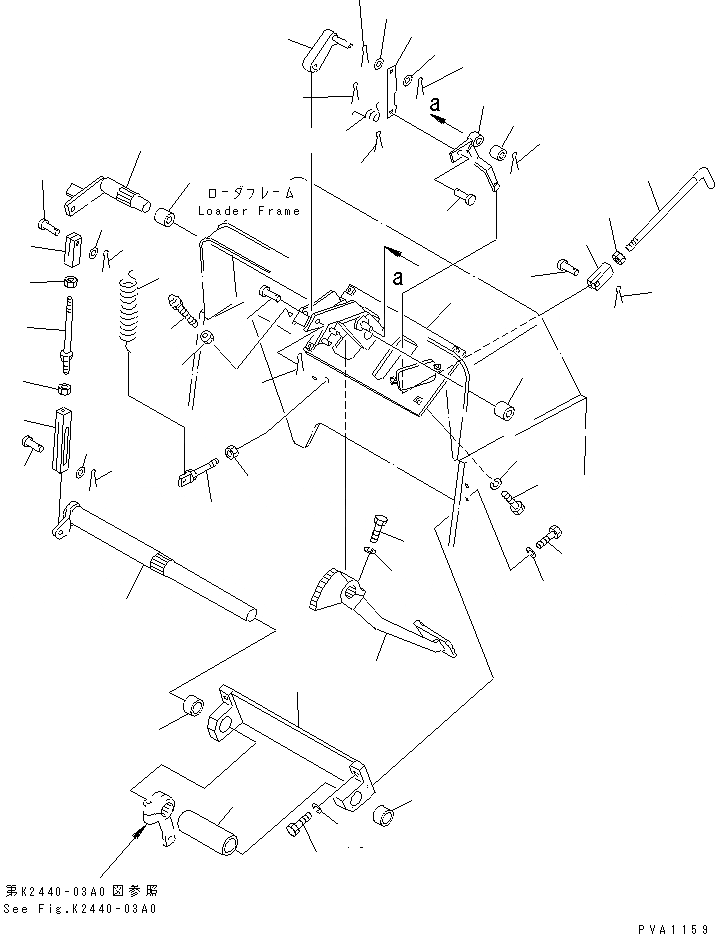 a

ローダフレーム
Loader Frame

a

第K2440-03A0図参照
See Fig.K2440-03A0

PVA1159