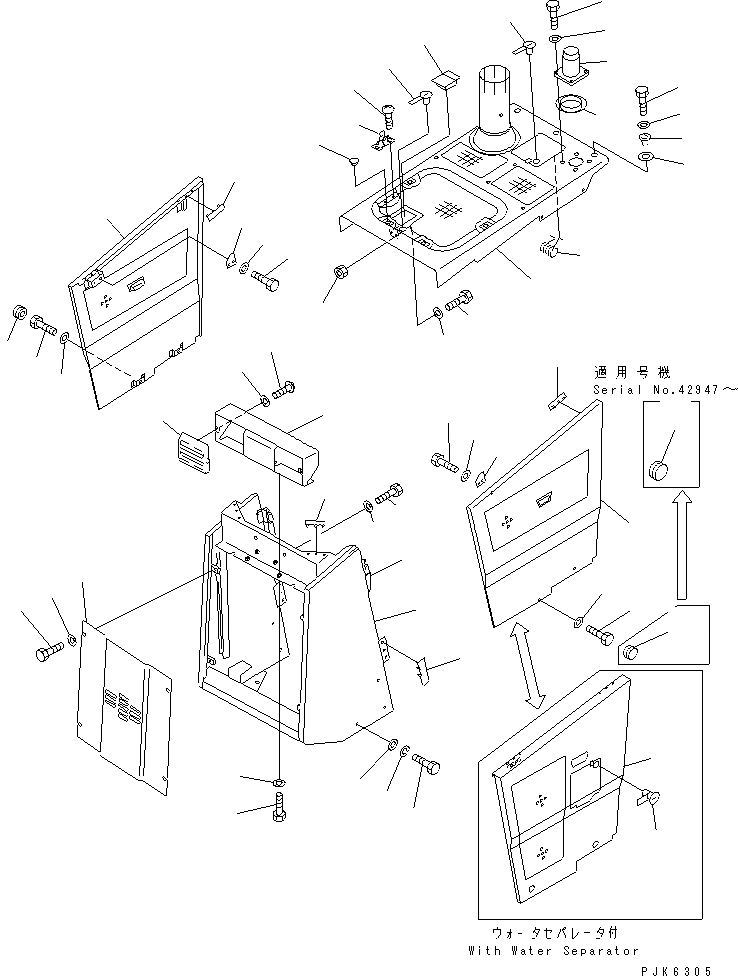 適用号機
Serial No.42947～

ウォータセパレータ付
With Water Separator

PJK6305