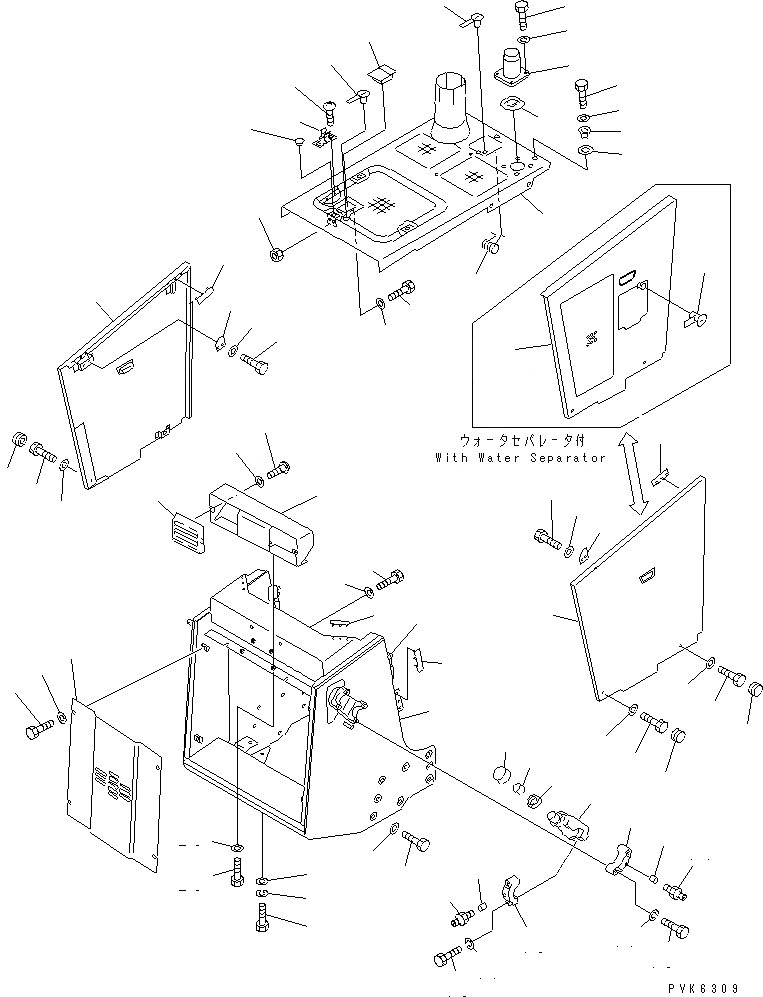 ウォータセパレータ付
With Water Separator

PVK6309