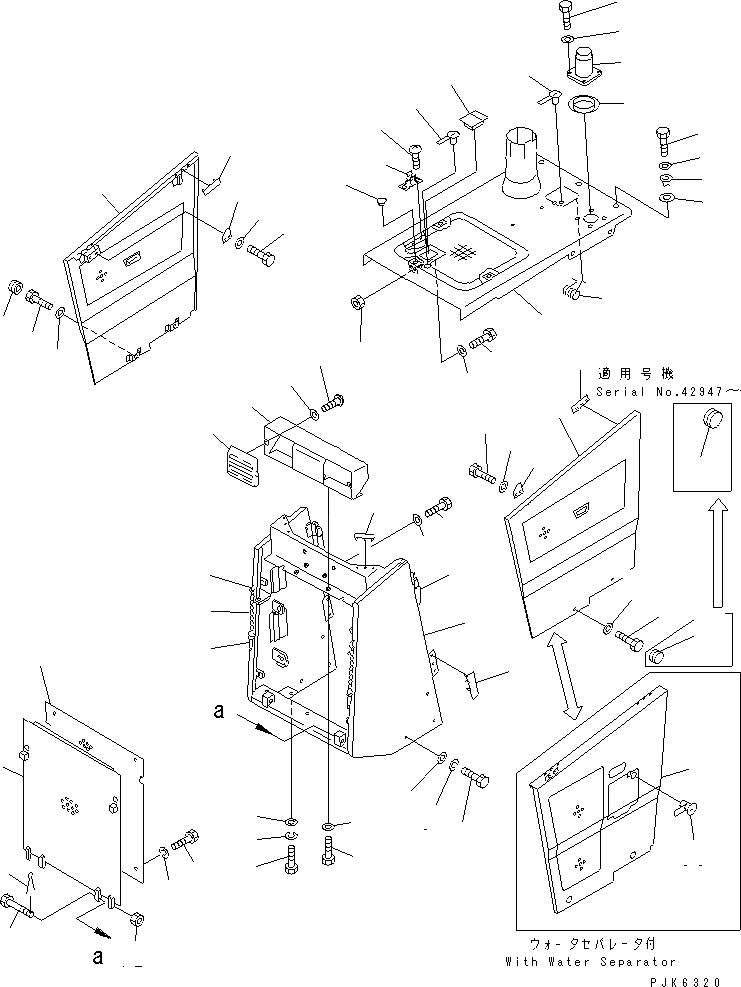 適用号機
Serial No.42947~

a

a

ウォータセパレータ付
With Water Separator

PJK6320