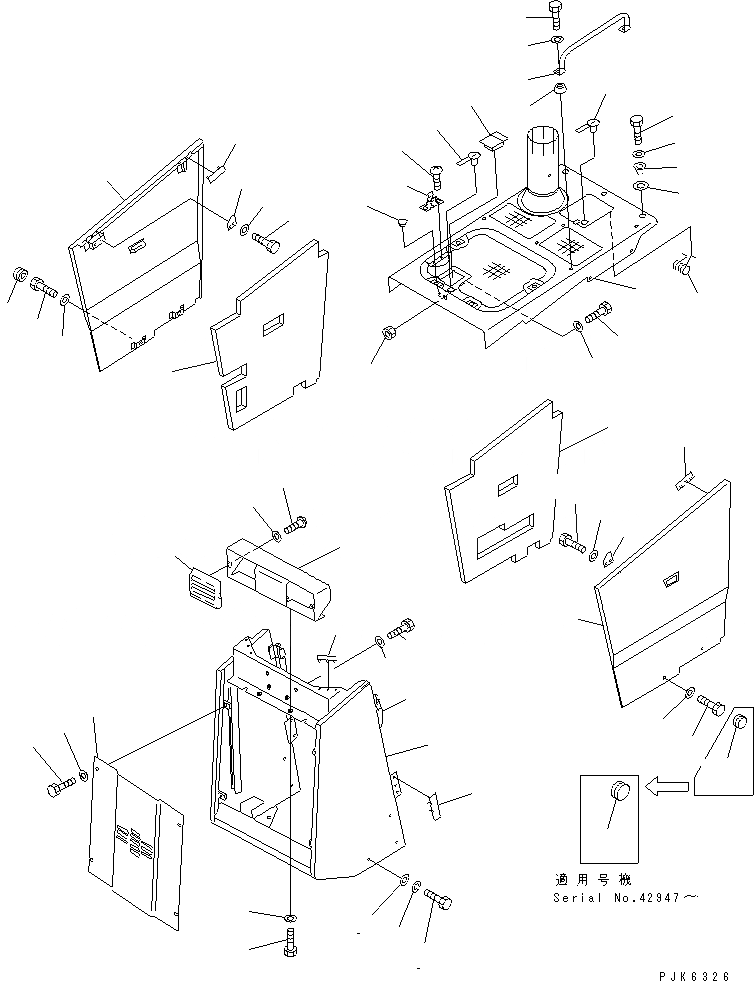 適用号機
Serial No.42947～

PJK6326