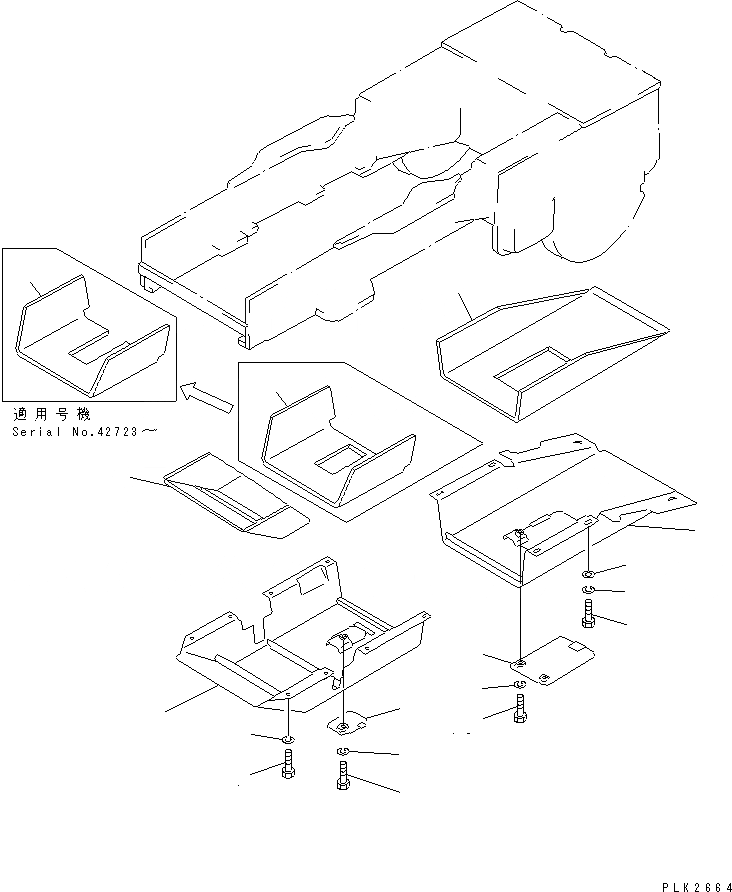 適用号機
Serial No.42723～

PLK2664