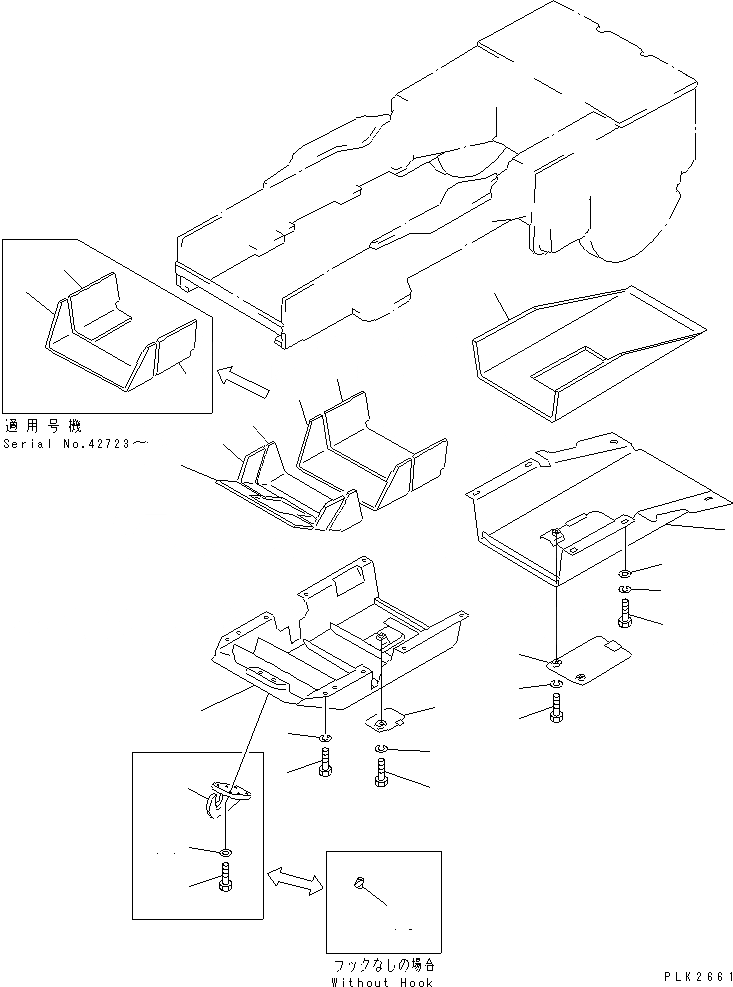 適用号機
Serial No.42723～

フックなしの場合
Without Hook

PLK2661