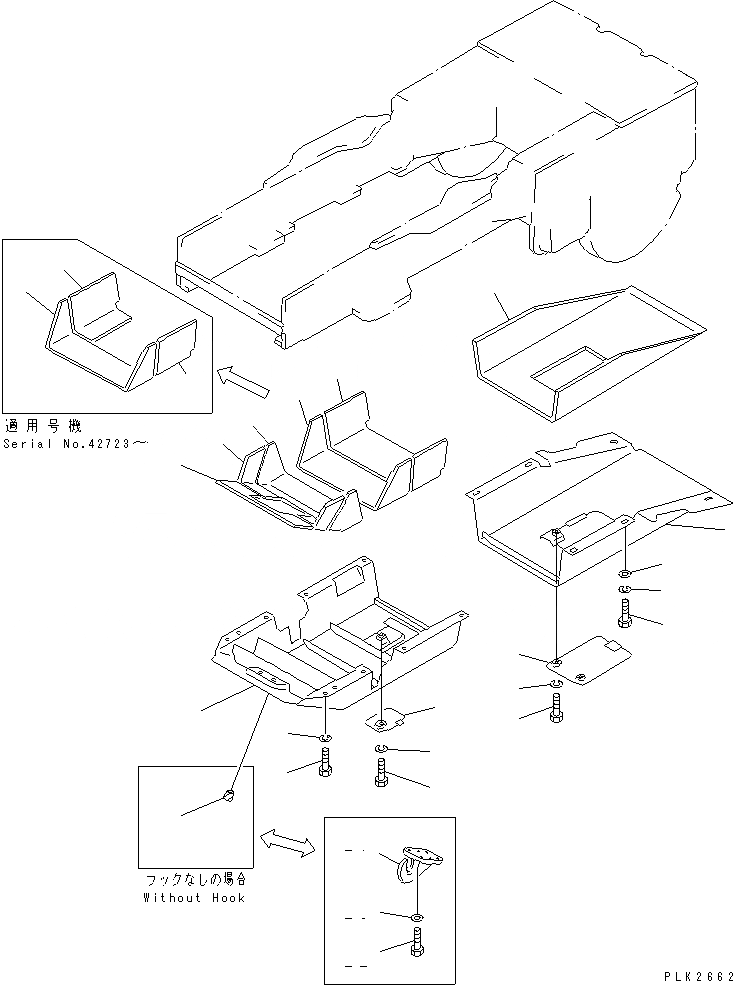 適用号機
Serial No.42723～

フックなしの場合
Without Hook

PLK2662