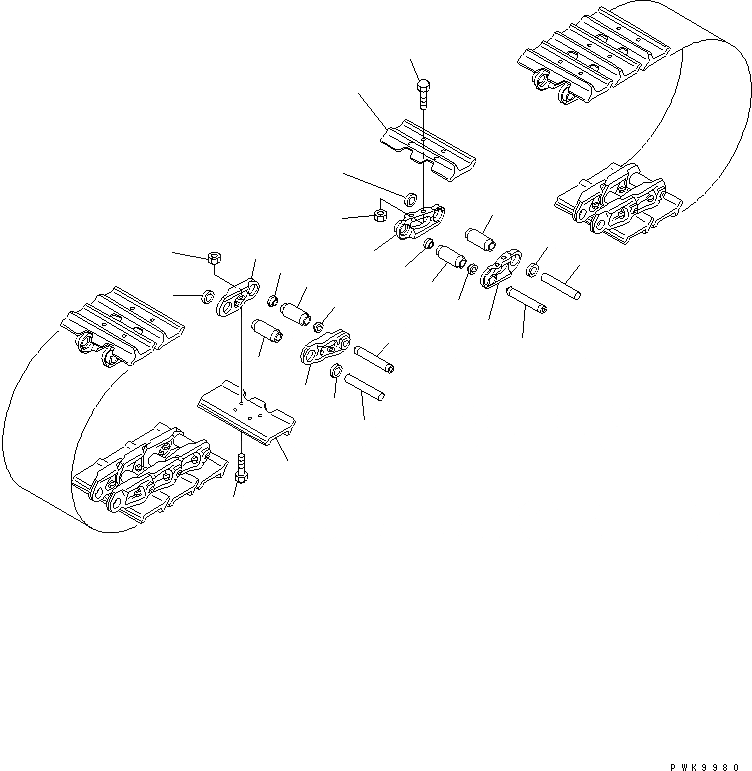 PWK9980