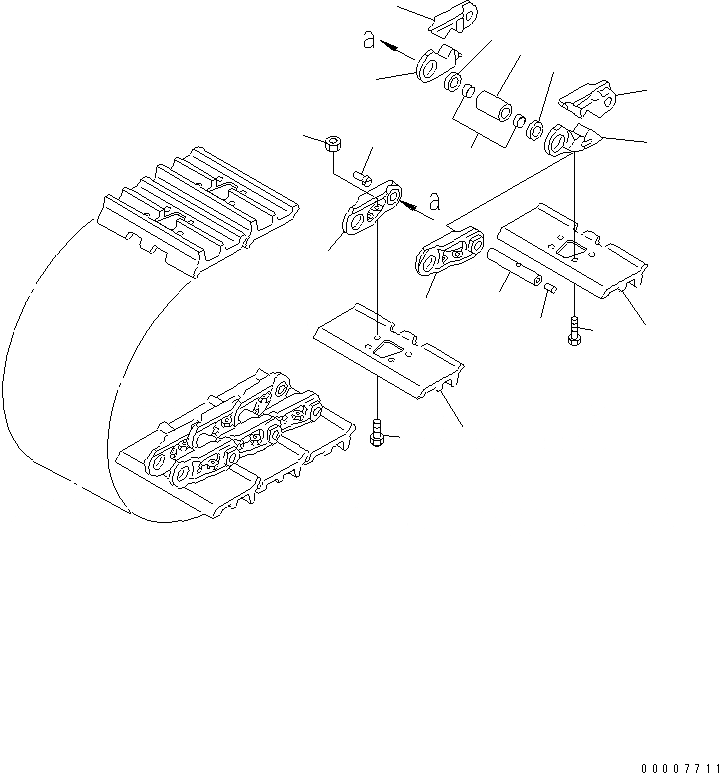 a

a

00007711